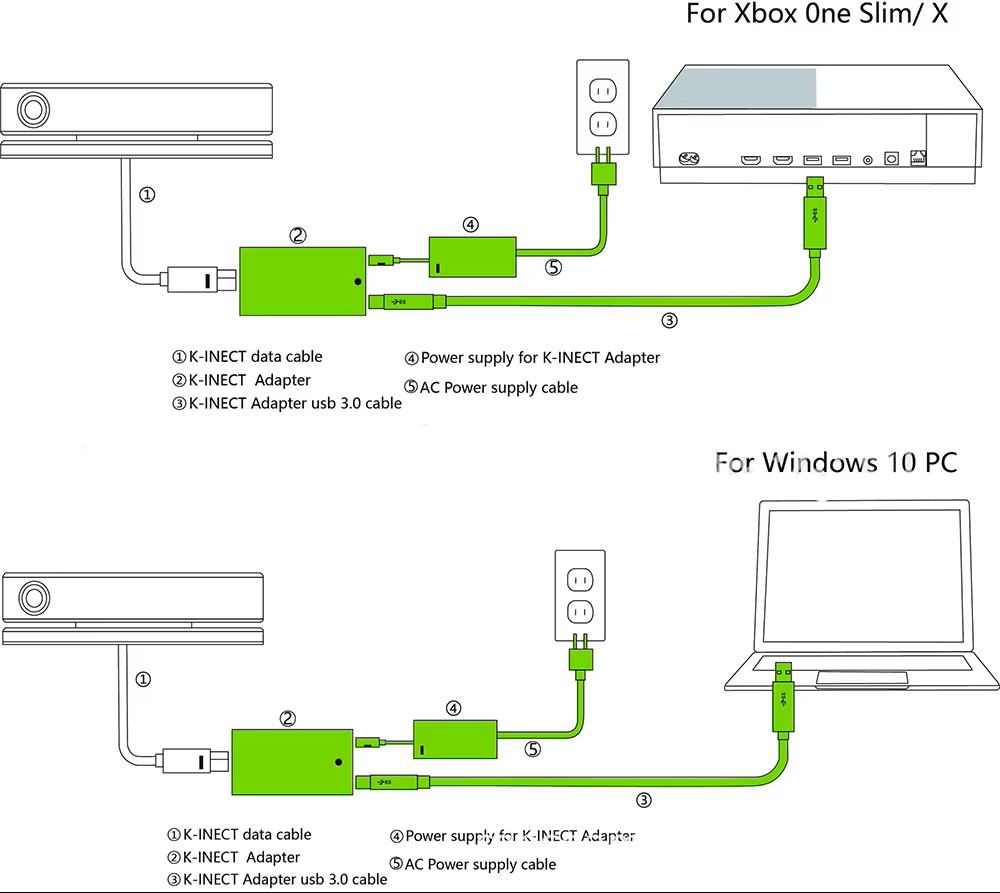 For Xbox 0ne Slim/ X

①

②

④

⑤

③

①K-INECT data cable
②K-INECT Adapter
③K-INECT Adapter usb 3.0 cable

④Power supply for K-INECT Adapter
⑤AC Power supply cable

For Windows 10 PC

①

②

④

⑤

③

①K-INECT data cable
②K-INECT Adapter
③K-INECT Adapter usb 3.0 cable

④Power supply for K-INECT Adapter
⑤AC Power supply cable